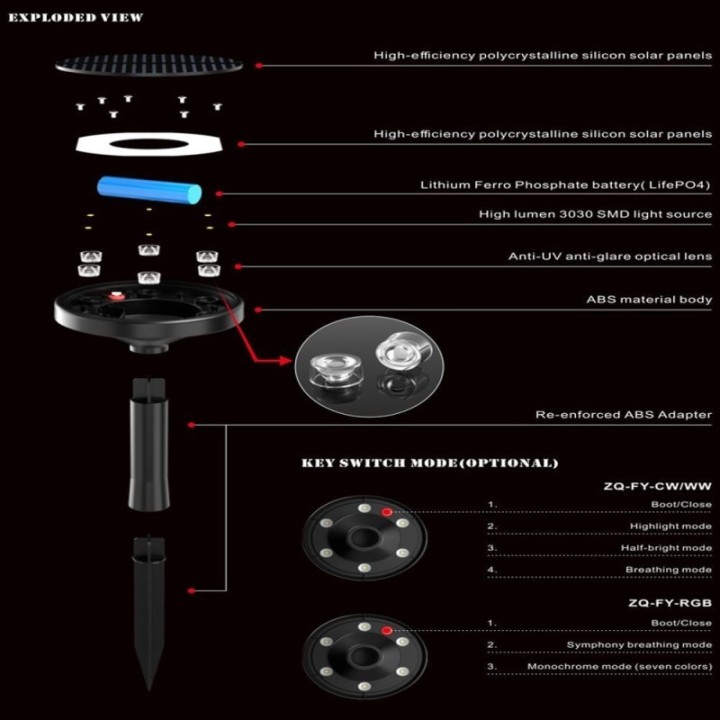 EXPLODED VIEW

High-efficiency polycrystalline silicon solar panels

High-efficiency polycrystalline silicon solar panels

Lithium Ferro Phosphate battery( LifePO4)

High lumen 3030 SMD light source

Anti-UV anti-glare optical lens

ABS material body

Re-enforced ABS Adapter

KEY SWITCH MODE(OPTIONAL)

ZQ-FY-CW/WW

1. Boot/Close

2. Highlight mode

3. Half-bright mode

4. Breathing mode

ZQ-FY-RGB

1. Boot/Close

2. Symphony breathing mode

3. Monochrome mode (seven colors)