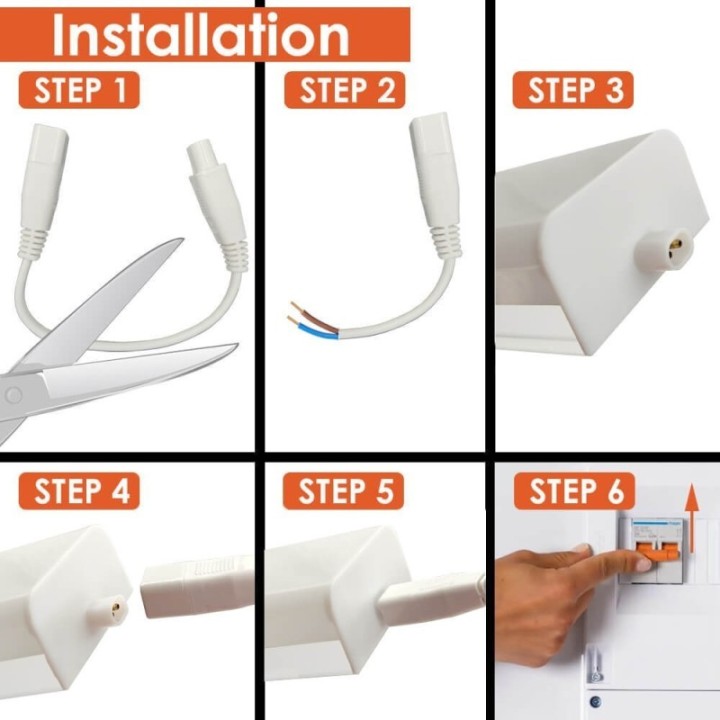 Installation

STEP 1

STEP 2

STEP 3

STEP 4

STEP 5

STEP 6