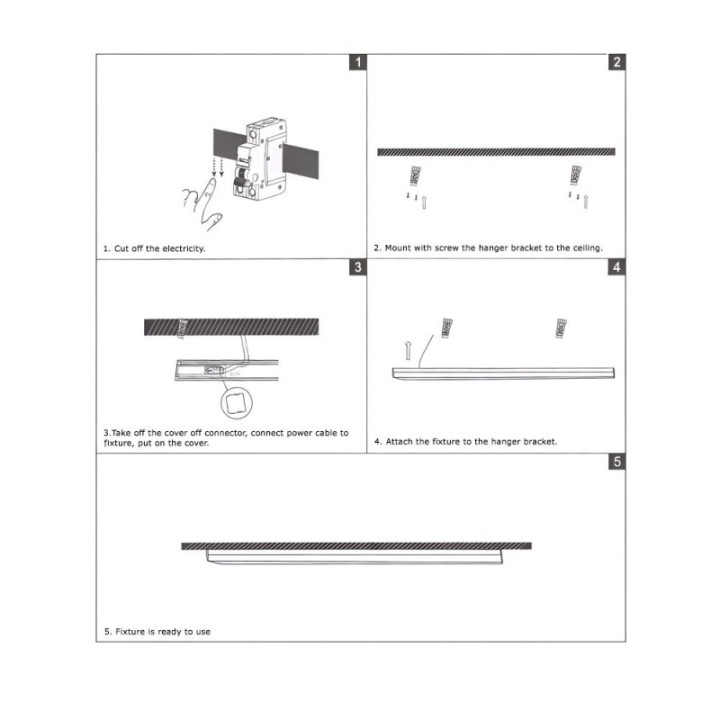 1

1. Cut off the electricity.

2

2. Mount with screw the hanger bracket to the ceiling.

3

3.Take off the cover off connector, connect power cable to fixture, put on the cover.

4

4. Attach the fixture to the hanger bracket.

5

5. Fixture is ready to use