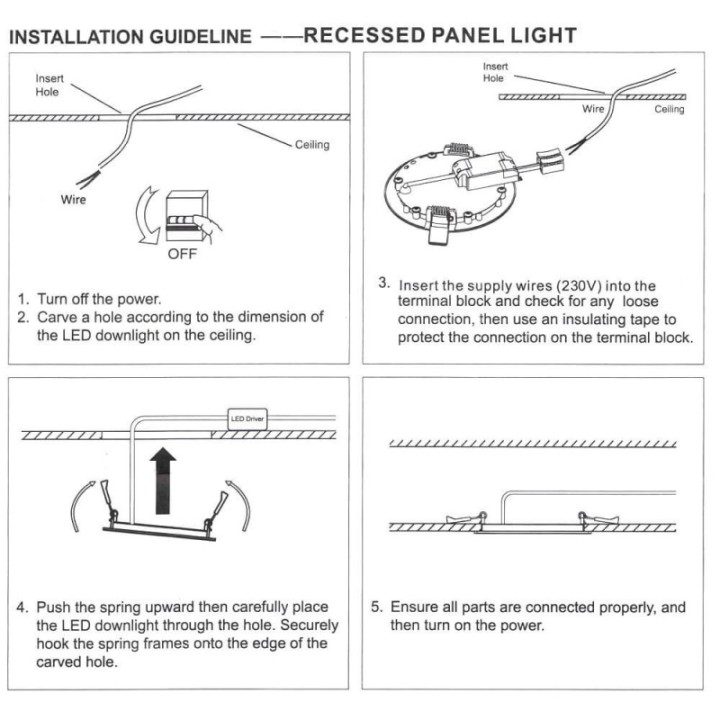 INSTALLATION GUIDELINE ——RECESSED PANEL LIGHT

Insert Hole

Ceiling

Wire

OFF

1. Turn off the power.
2. Carve a hole according to the dimension of the LED downlight on the ceiling.

Insert Hole

Wire

Ceiling

3. Insert the supply wires (230V) into the terminal block and check for any loose connection, then use an insulating tape to protect the connection on the terminal block.

LED Driver

4. Push the spring upward then carefully place the LED downlight through the hole. Securely hook the spring frames onto the edge of the carved hole.

5. Ensure all parts are connected properly, and then turn on the power.