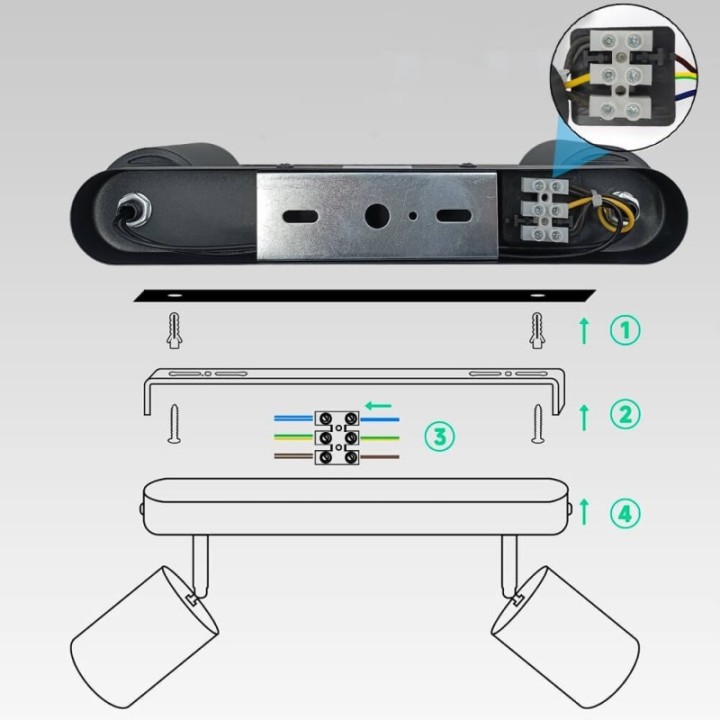 1
2
3
4