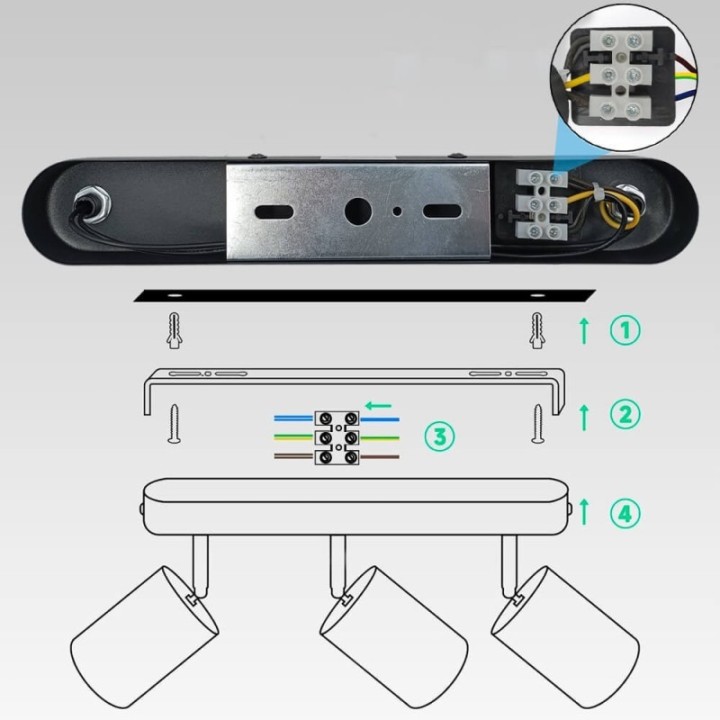 1
2
3
4