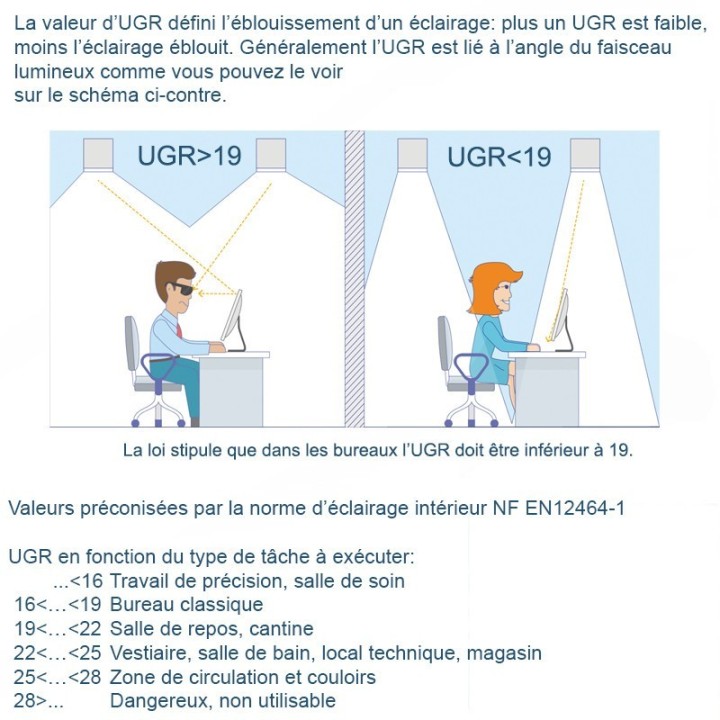 La valeur d'UGR défini l'éblouissement d'un éclairage: plus un UGR est faible, moins l'éclairage éblouit. Généralement l'UGR est lié à l'angle du faisceau lumineux comme vous pouvez le voir
sur le schéma ci-contre.

UGR>19

UGR<19

La loi stipule que dans les bureaux l'UGR doit être inférieur à 19.

Valeurs préconisées par la norme d'éclairage intérieur NF EN12464-1

UGR en fonction du type de tâche à exécuter:
...<16 Travail de précision, salle de soin
16<…<19 Bureau classique
19<…<22 Salle de repos, cantine
22<…<25 Vestiaire, salle de bain, local technique, magasin
25<…<28 Zone de circulation et couloirs
28>... Dangereux, non utilisable