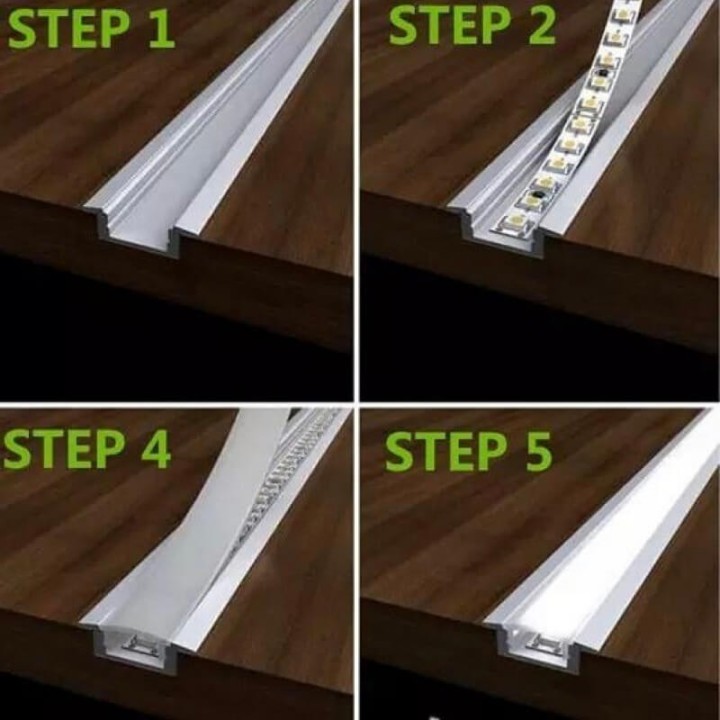 STEP 1

STEP 2

STEP 4

STEP 5