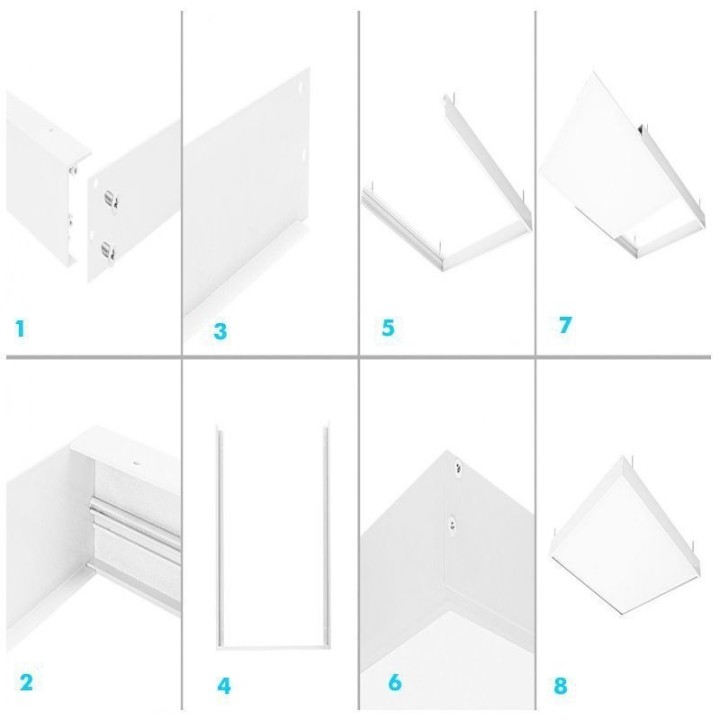 1

3

5

7

2

4

6

8